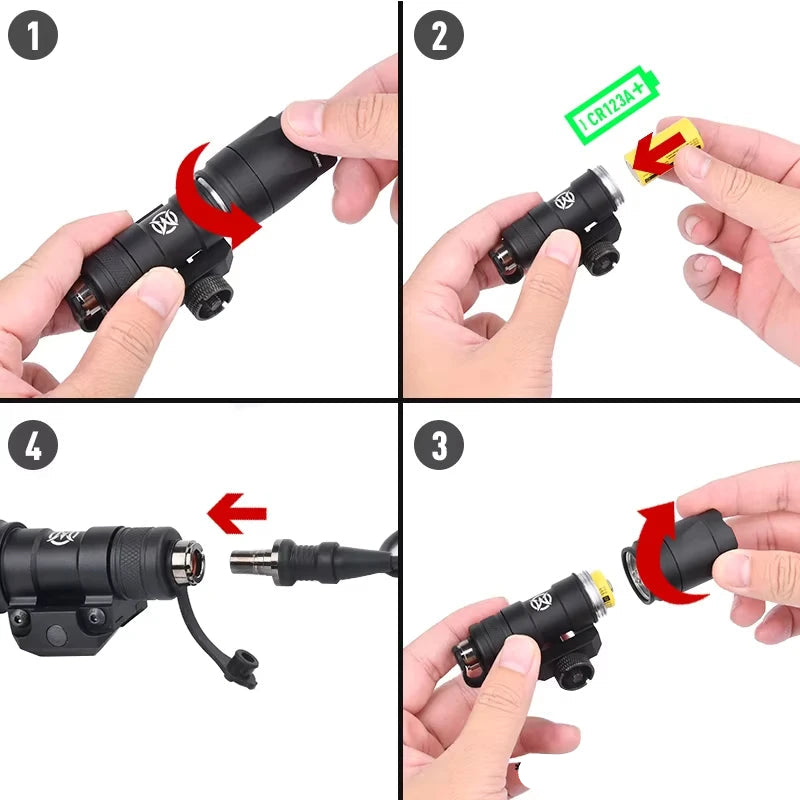 1

2

1 CR123A +

4

3