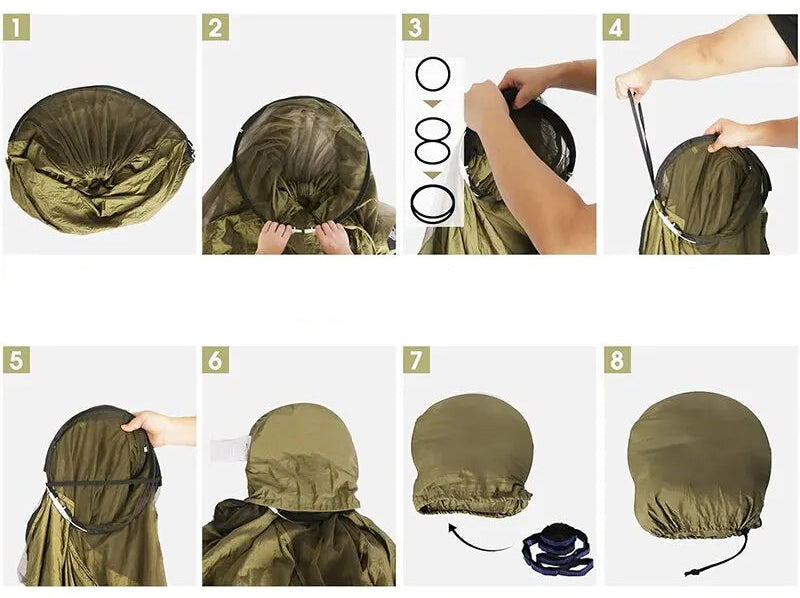 1

2

3

4

5

6

7

8